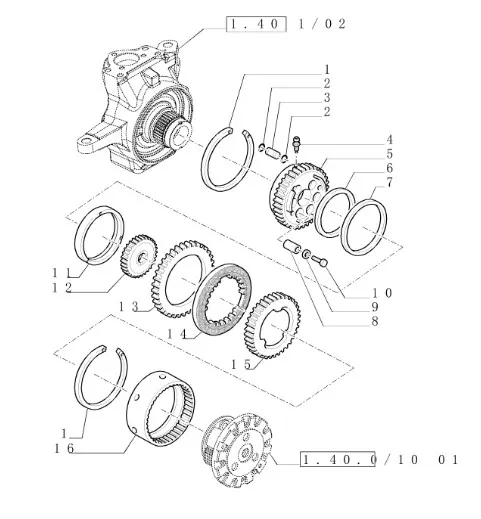 1.40 1/02
1
2
3
2
4
5
6
7
11
12
13
14
15
10
9
8
1
16
1.40.0/10 01